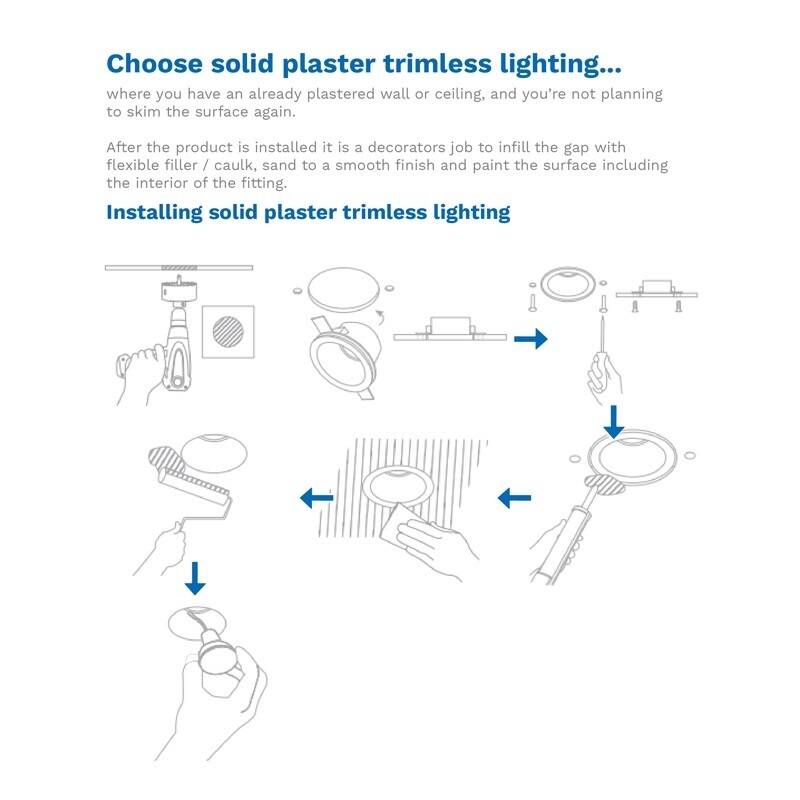 Choose solid plaster trimless lighting...

where you have an already plastered wall or ceiling, and you're not planning to skim the surface again.

After the product is installed it is a decorators job to infill the gap with flexible filler / caulk, sand to a smooth finish and paint the surface including the interior of the fitting.

Installing solid plaster trimless lighting