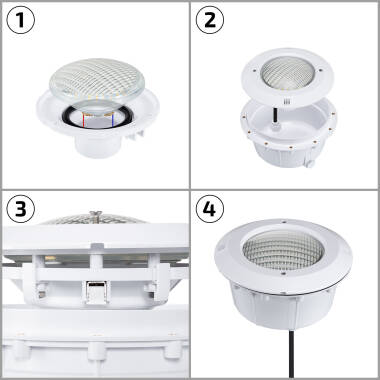 1

2

3

4